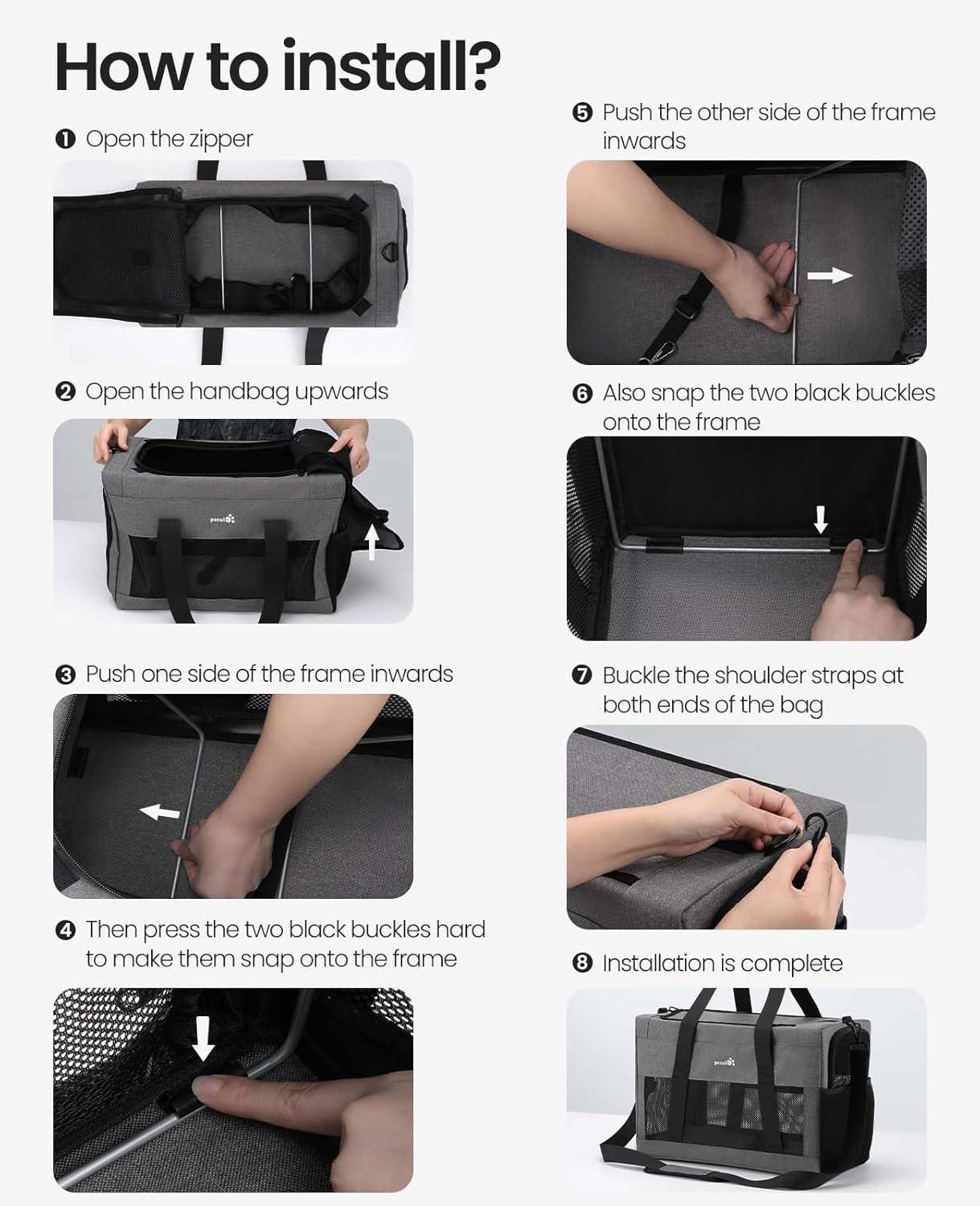 How to install?

❶ Open the zipper

❷ Open the handbag upwards

pecute

❸ Push one side of the frame inwards

❹ Then press the two black buckles hard to make them snap onto the frame

❺ Push the other side of the frame inwards

❻ Also snap the two black buckles onto the frame

❼ Buckle the shoulder straps at both ends of the bag

❽ Installation is complete

pecute