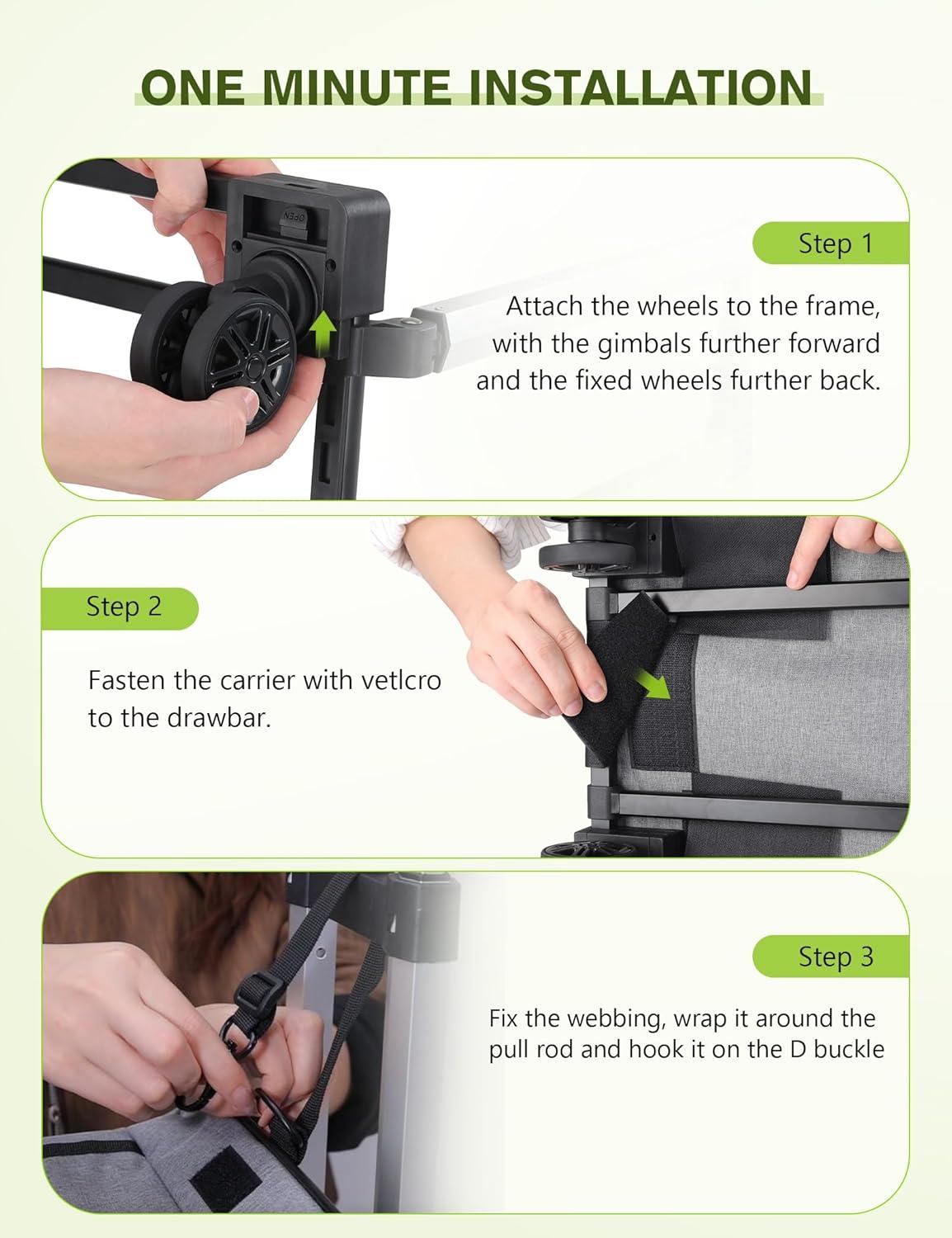 ONE MINUTE INSTALLATION

OPEN

Step 1

Attach the wheels to the frame, with the gimbals further forward and the fixed wheels further back.

Step 2

Fasten the carrier with vetlcro to the drawbar.

Step 3

Fix the webbing, wrap it around the pull rod and hook it on the D buckle