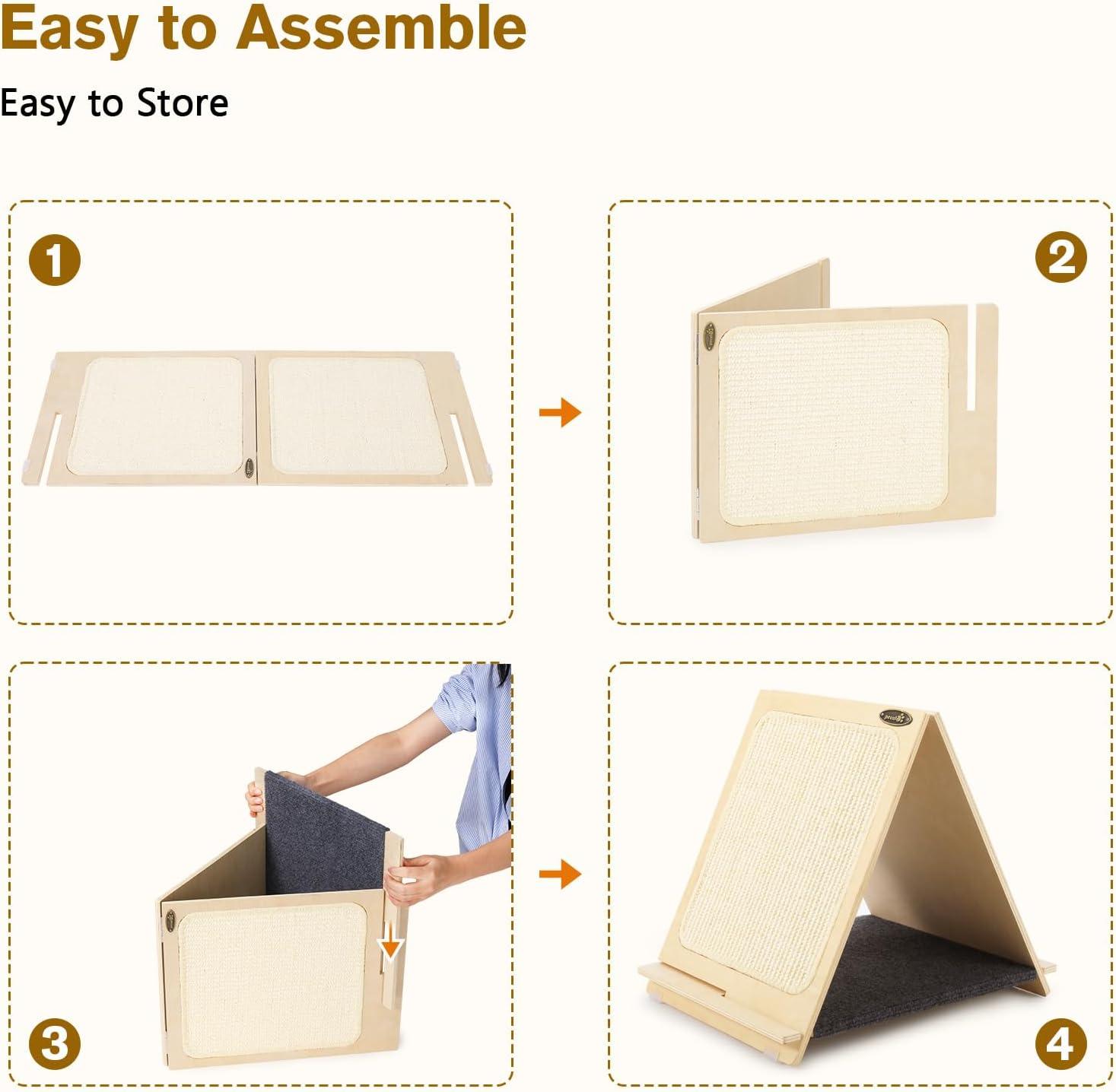 Easy to Assemble

Easy to Store

1

2

3

4