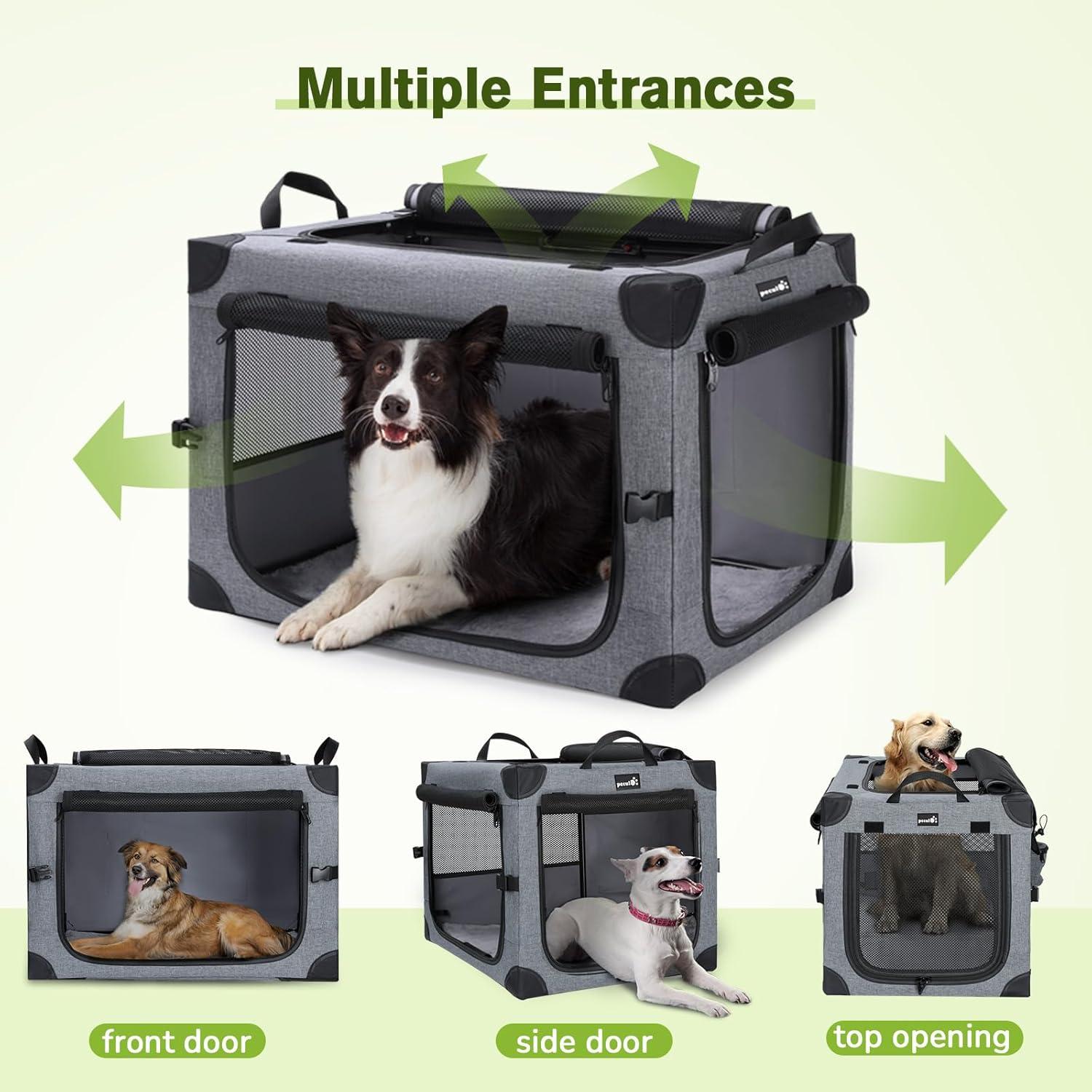 Multiple Entrances

pecute

pecute

pecute

front door

side door

top opening