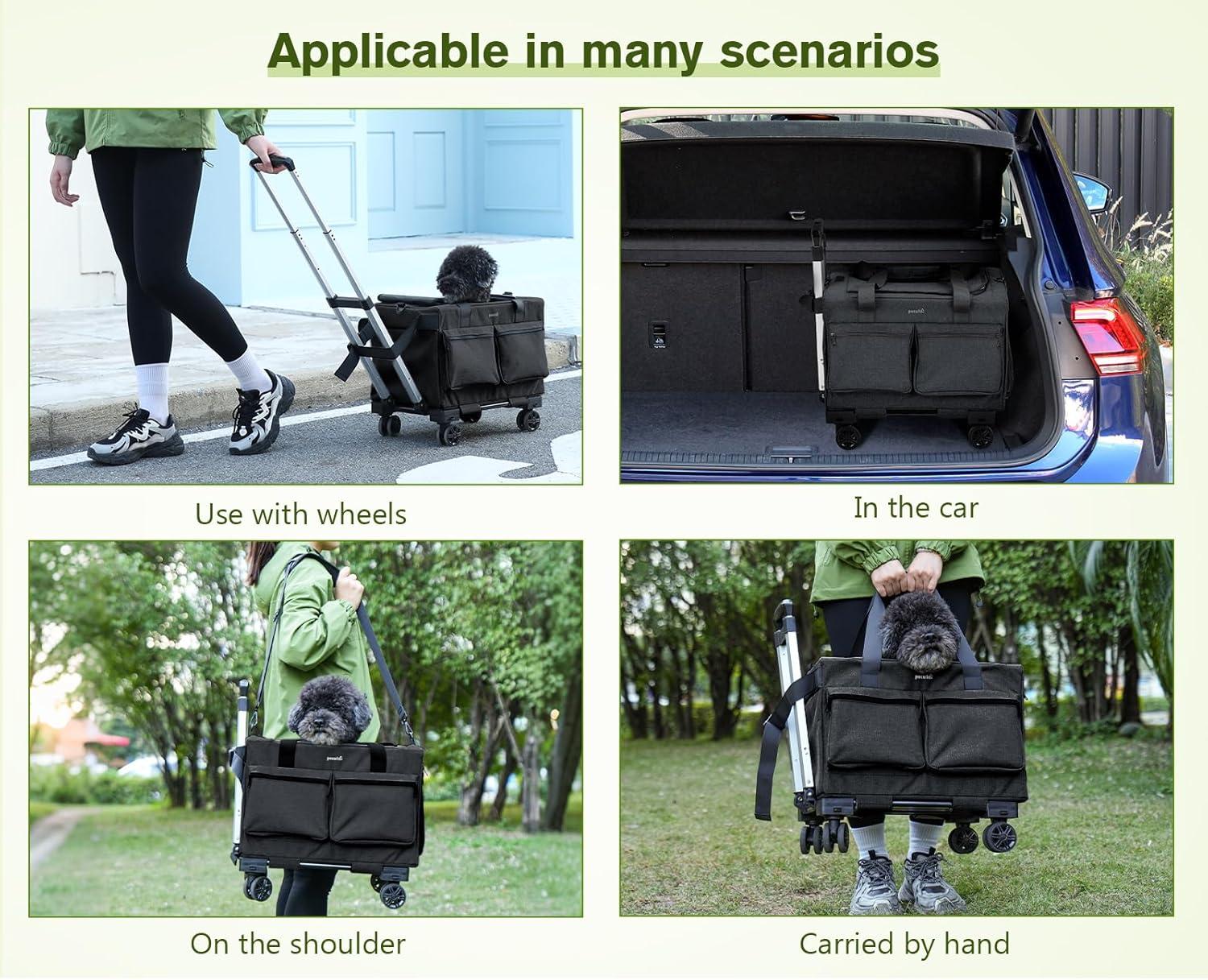 Applicable in many scenarios

Use with wheels

In the car

On the shoulder

Carried by hand