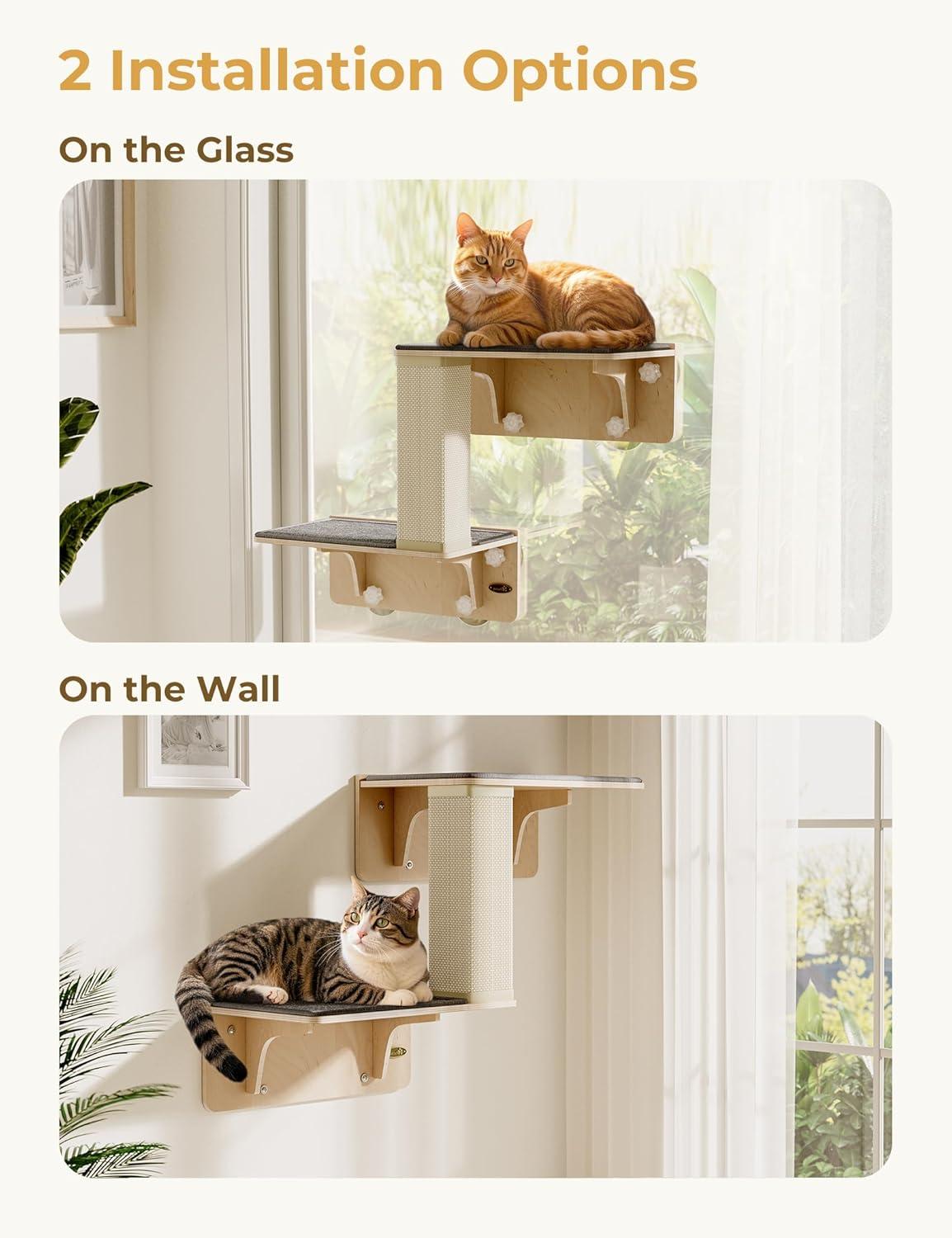 2 Installation Options

On the Glass

On the Wall